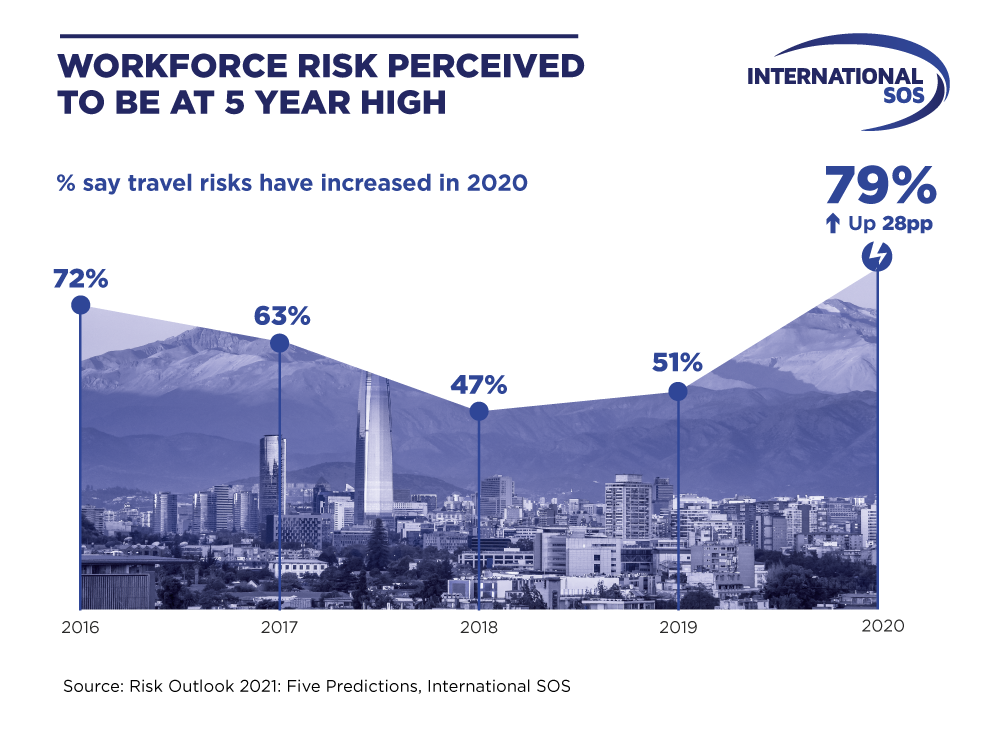 WORKFORCE RISK PERCEIVED TO BE AT 5 YEAR HIGH

INTERNATIONAL SOS

% say travel risks have increased in 2020

79%
↑ Up 28pp

72%

63%

47%

51%

2016

2017

2018

2019

2020

Source: Risk Outlook 2021: Five Predictions, International SOS