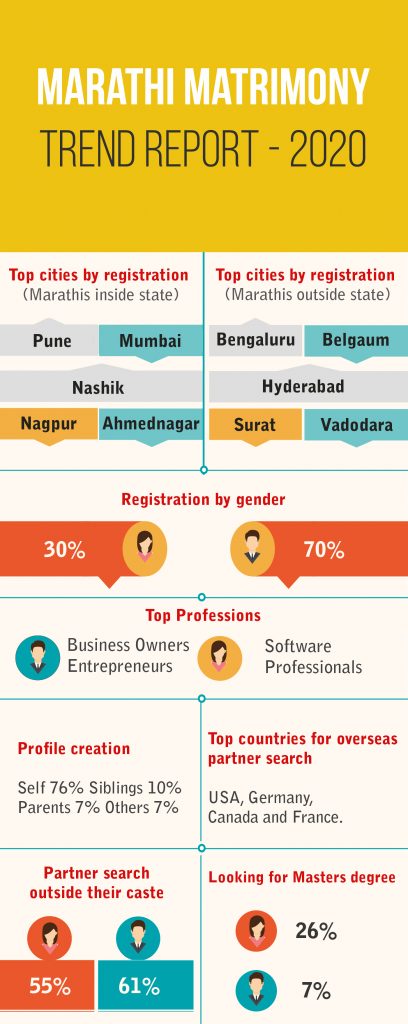 MARATHI MATRIMONY
TREND REPORT - 2020

Top cities by registration
(Marathis inside state)

Pune
Mumbai
Nashik
Nagpur
Ahmednagar

Top cities by registration
(Marathis outside state)

Bengaluru
Belgaum
Hyderabad
Surat
Vadodara

Registration by gender

30%
70%

Top Professions

Business Owners
Entrepreneurs

Software
Professionals

Profile creation

Self 76% Siblings 10%
Parents 7% Others 7%

Top countries for overseas partner search

USA, Germany, Canada and France.

Partner search outside their caste

55%
61%

Looking for Masters degree

26%
7%