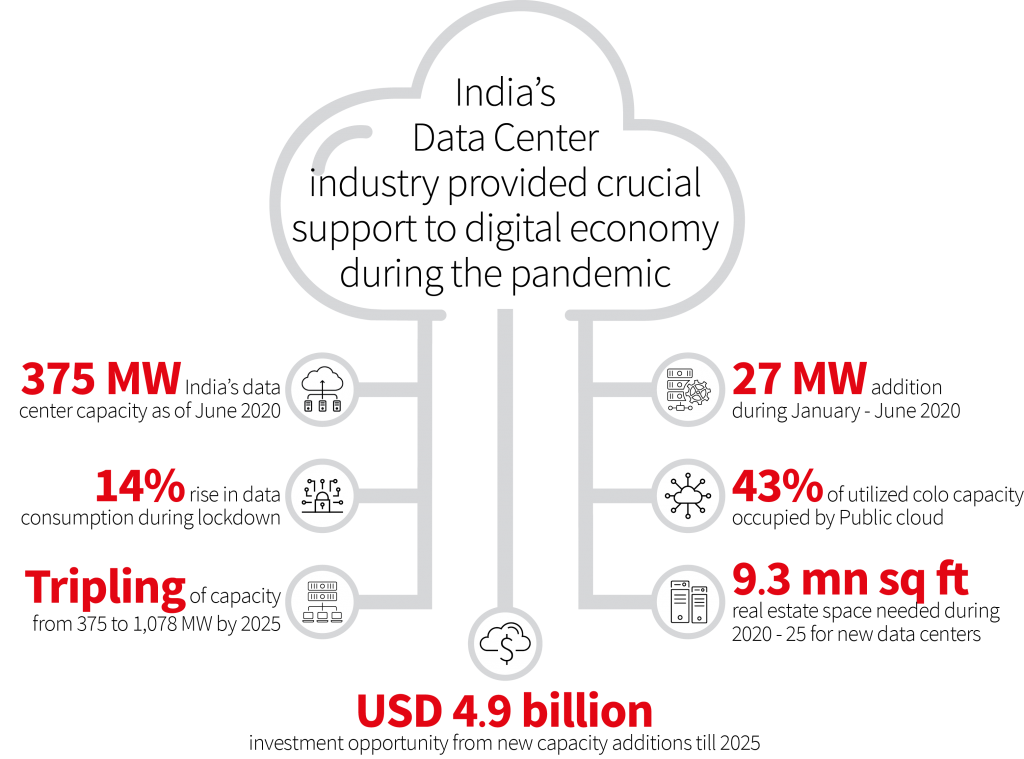 India's Data Center industry provided crucial support to digital economy during the pandemic

375 MW India's data center capacity as of June 2020

14% rise in data consumption during lockdown

Tripling of capacity from 375 to 1,078 MW by 2025

27 MW addition during January - June 2020

43% of utilized colo capacity occupied by Public cloud

9.3 mn sq ft real estate space needed during 2020 - 25 for new data centers

USD 4.9 billion investment opportunity from new capacity additions till 2025